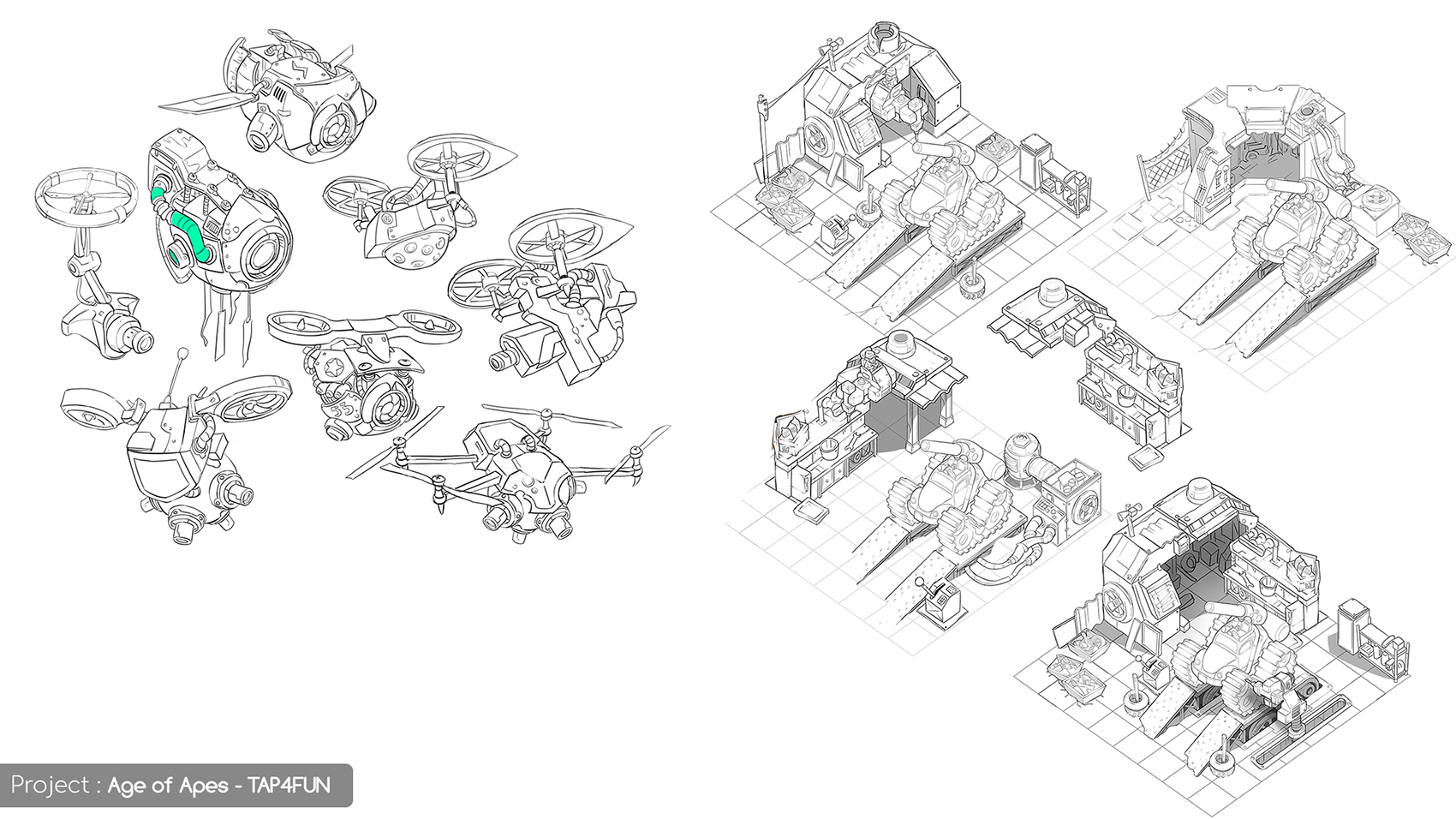 Project : Age of Apes - TAP4FUN